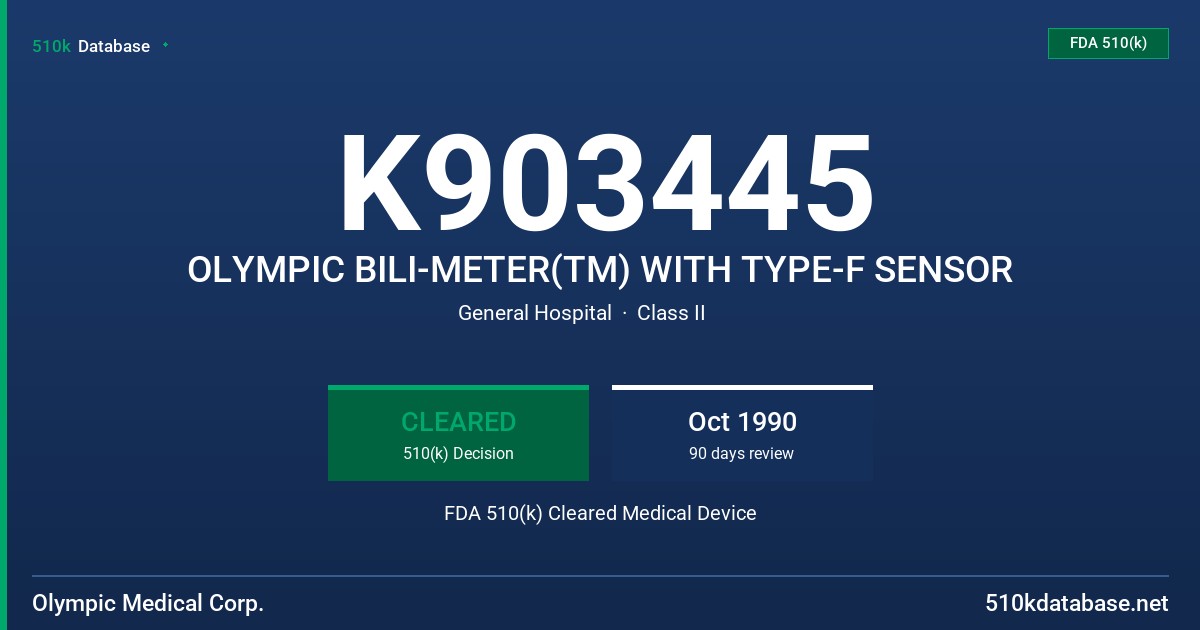 510k Database

FDA 510(k)

K903445

OLYMPIC BILI-METER(TM) WITH TYPE-F SENSOR

General Hospital · Class II

CLEARED
510(k) Decision

Oct 1990
90 days review

FDA 510(k) Cleared Medical Device

Olympic Medical Corp.

510kdatabase.net