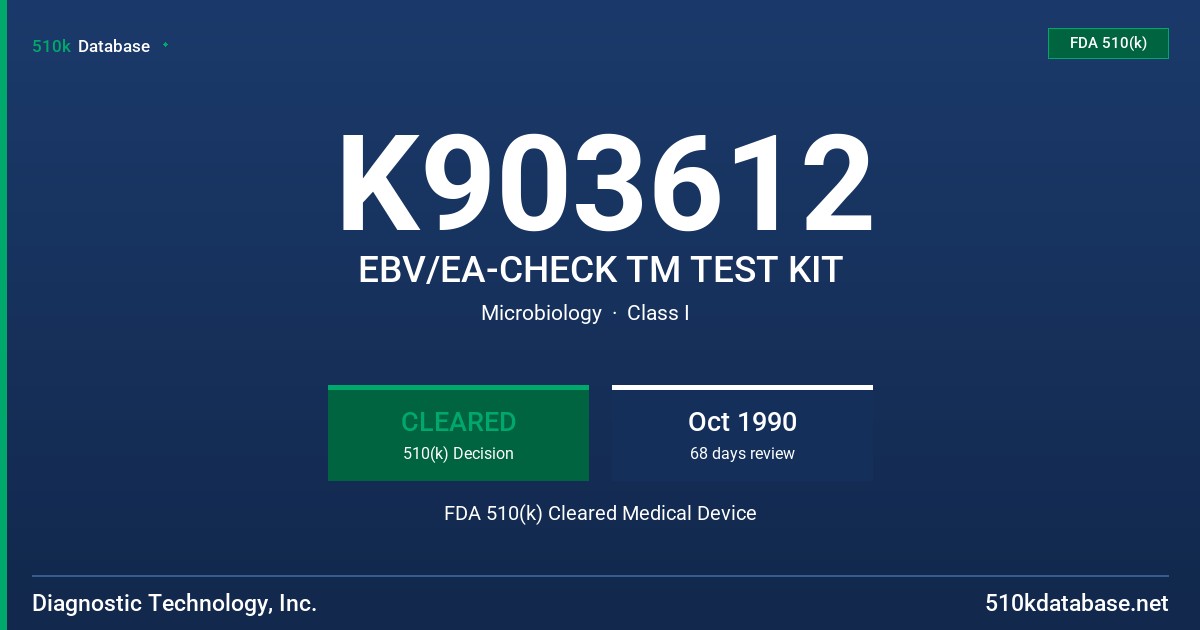 510k Database

FDA 510(k)

K903612

EBV/EA-CHECK TM TEST KIT

Microbiology · Class I

CLEARED
510(k) Decision

Oct 1990
68 days review

FDA 510(k) Cleared Medical Device

Diagnostic Technology, Inc.

510kdatabase.net