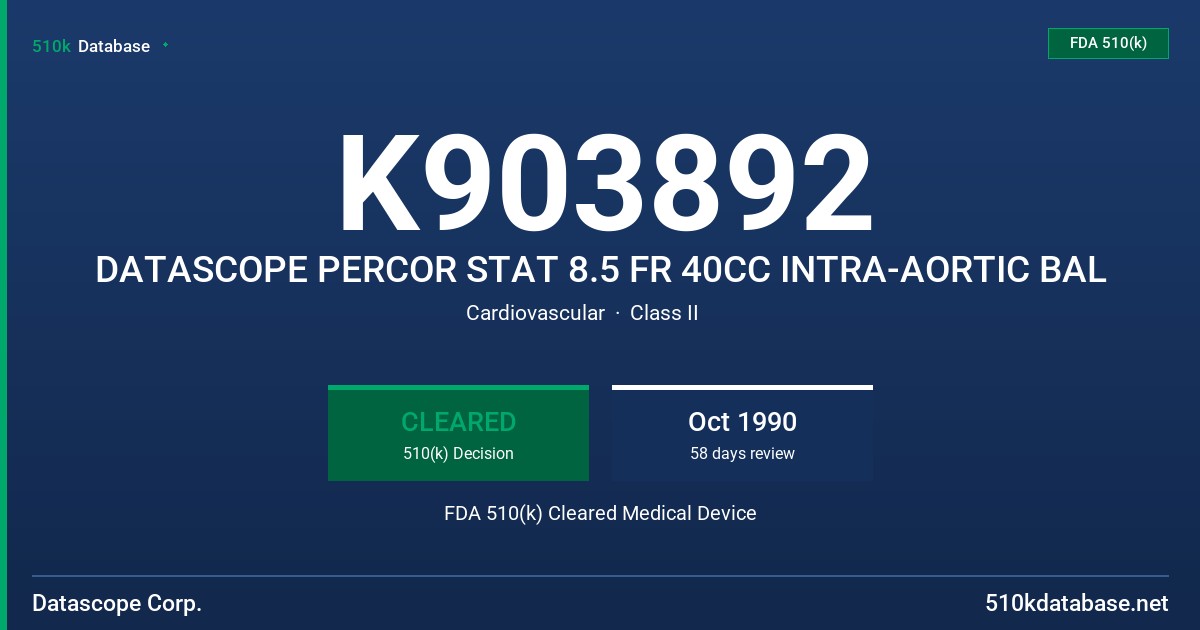 510k Database

FDA 510(k)

K903892

DATASCOPE PERCOR STAT 8.5 FR 40CC INTRA-AORTIC BAL

Cardiovascular · Class II

CLEARED
510(k) Decision

Oct 1990
58 days review

FDA 510(k) Cleared Medical Device

Datascope Corp.

510kdatabase.net