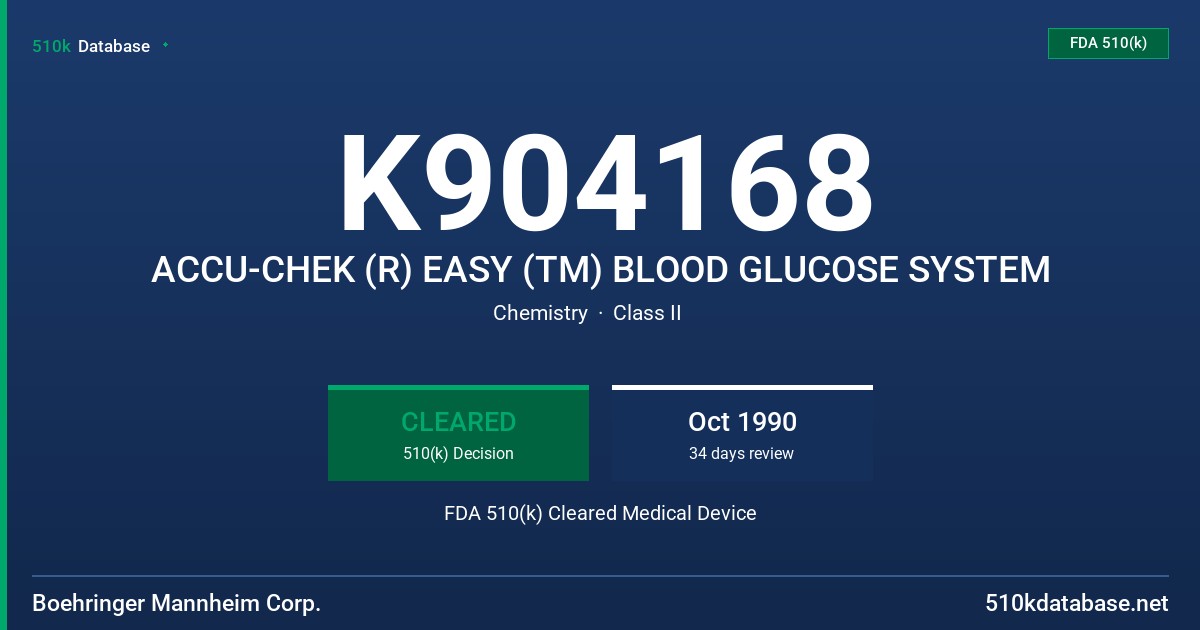 510k Database

FDA 510(k)

K904168

ACCU-CHEK (R) EASY (TM) BLOOD GLUCOSE SYSTEM

Chemistry · Class II

CLEARED
510(k) Decision

Oct 1990
34 days review

FDA 510(k) Cleared Medical Device

Boehringer Mannheim Corp.

510kdatabase.net