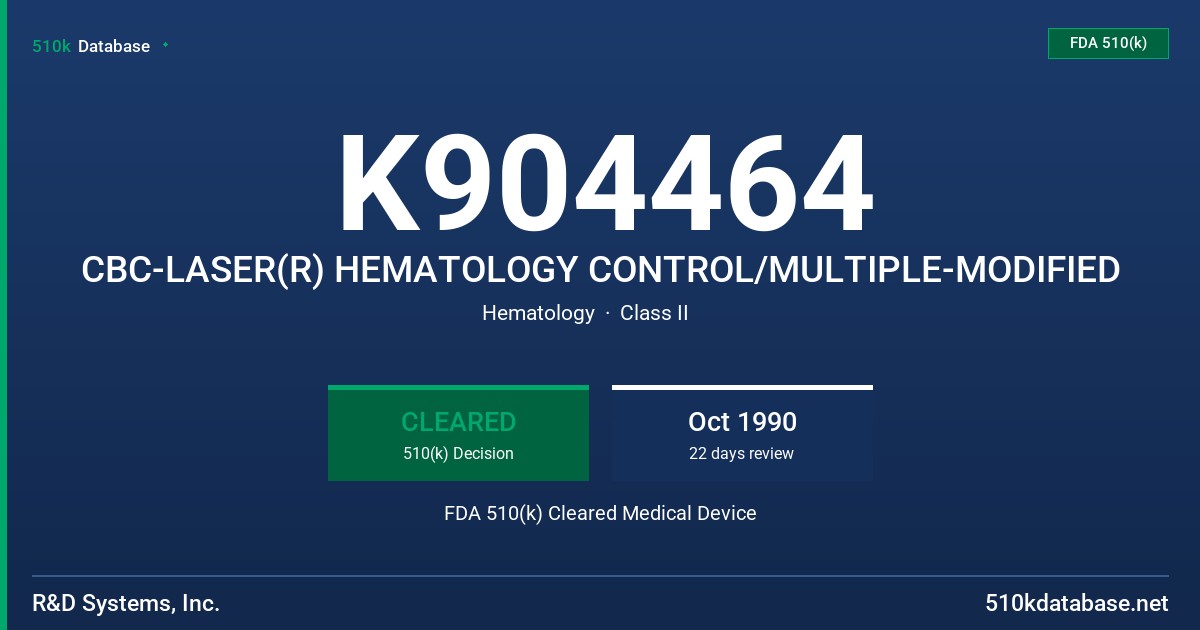 510k Database

FDA 510(k)

K904464

CBC-LASER(R) HEMATOLOGY CONTROL/MULTIPLE-MODIFIED

Hematology · Class II

CLEARED
510(k) Decision

Oct 1990
22 days review

FDA 510(k) Cleared Medical Device

R&D Systems, Inc.

510kdatabase.net