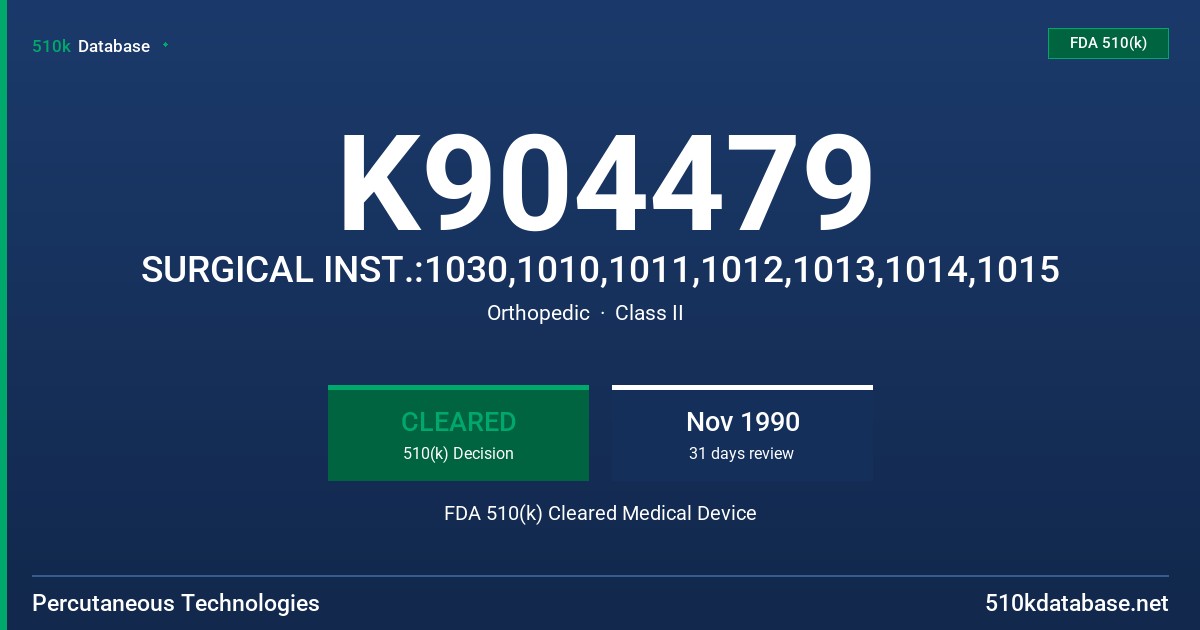 510k Database

FDA 510(k)

K904479

SURGICAL INST.:1030,1010,1011,1012,1013,1014,1015

Orthopedic · Class II

CLEARED
510(k) Decision

Nov 1990
31 days review

FDA 510(k) Cleared Medical Device

Percutaneous Technologies

510kdatabase.net