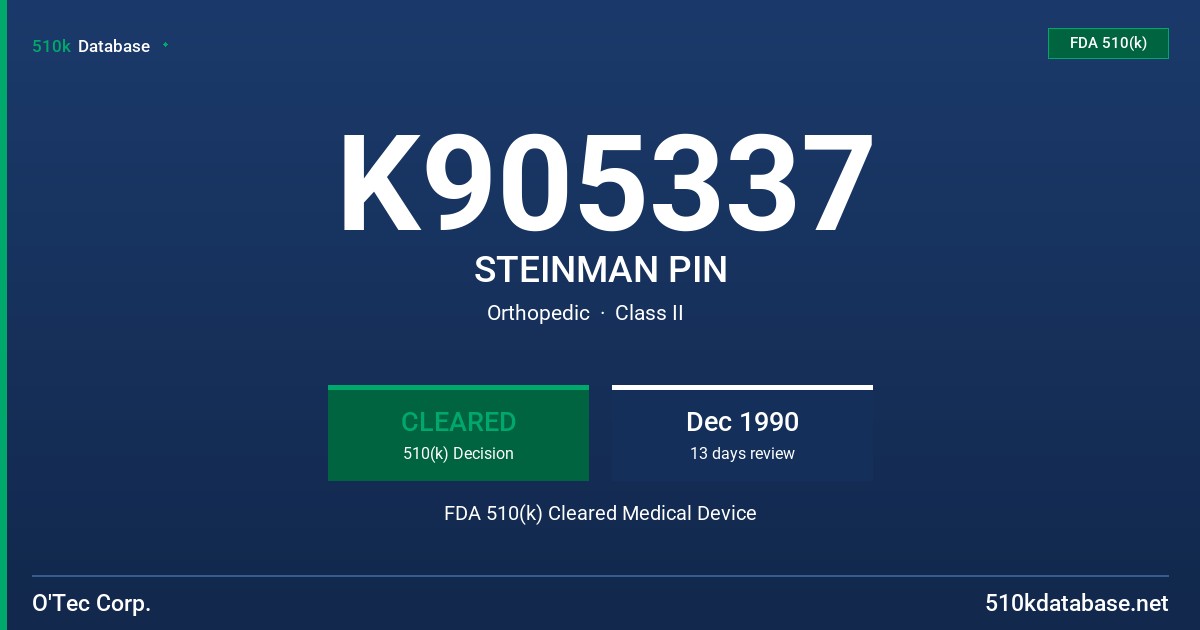 510k Database

FDA 510(k)

K905337

STEINMAN PIN

Orthopedic · Class II

CLEARED
510(k) Decision

Dec 1990
13 days review

FDA 510(k) Cleared Medical Device

O'Tec Corp.

510kdatabase.net