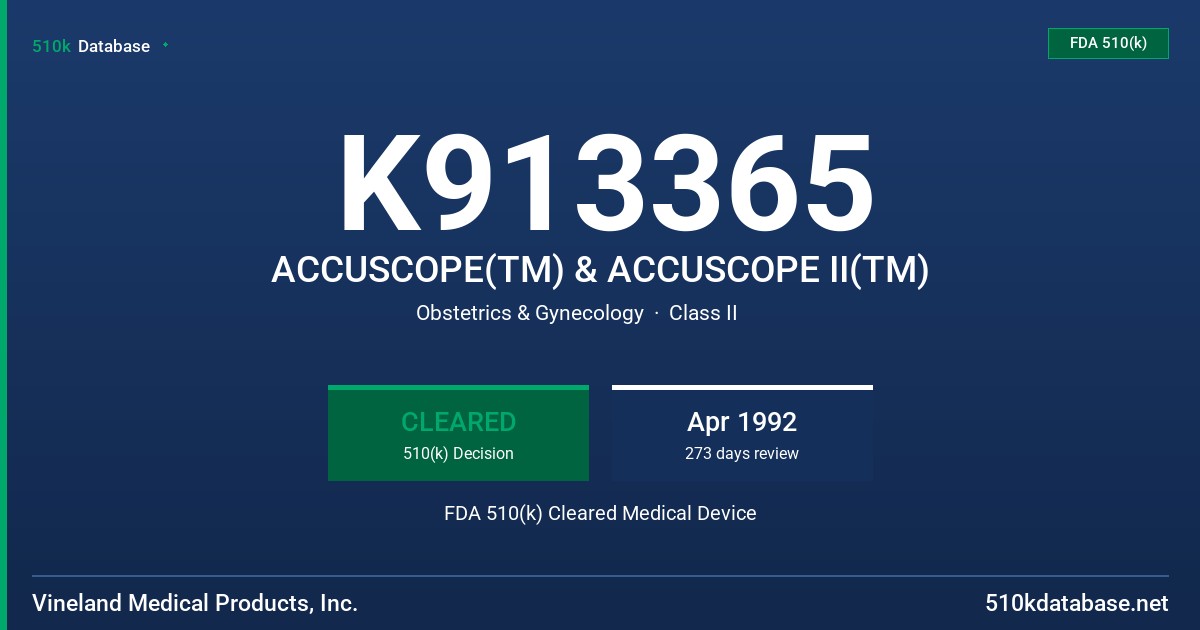 510k Database

FDA 510(k)

K913365

ACCUSCOPE(TM) & ACCUSCOPE II(TM)

Obstetrics & Gynecology · Class II

CLEARED
510(k) Decision

Apr 1992
273 days review

FDA 510(k) Cleared Medical Device

Vineland Medical Products, Inc.

510kdatabase.net