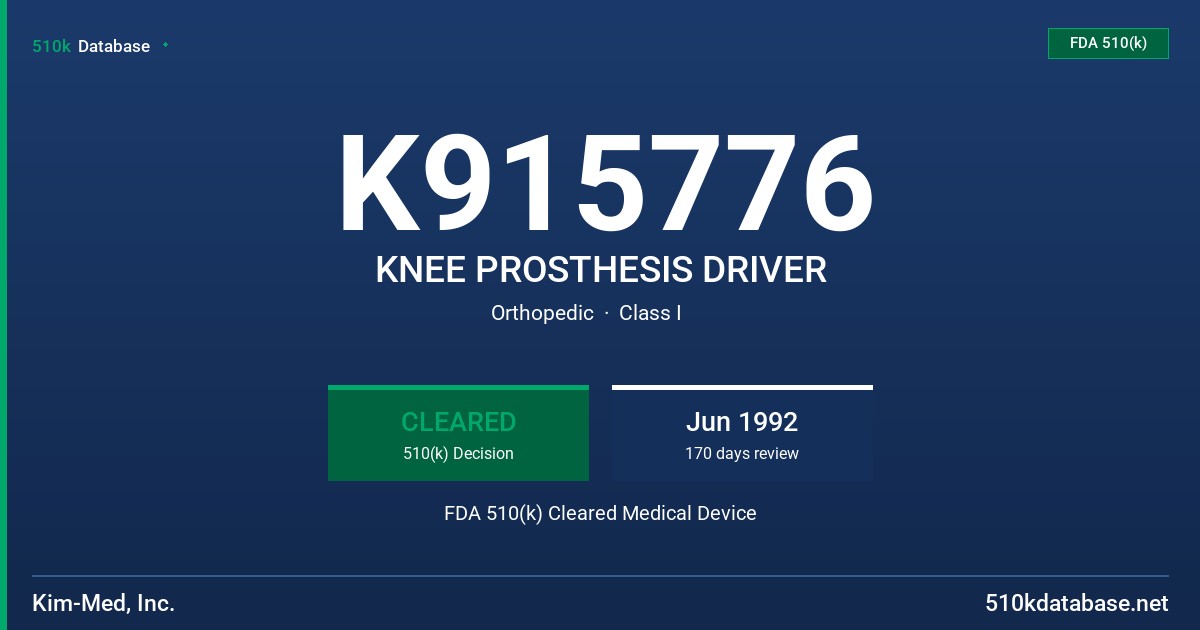 510k Database

FDA 510(k)

K915776

KNEE PROSTHESIS DRIVER

Orthopedic · Class I

CLEARED
510(k) Decision

Jun 1992
170 days review

FDA 510(k) Cleared Medical Device

Kim-Med, Inc.

510kdatabase.net