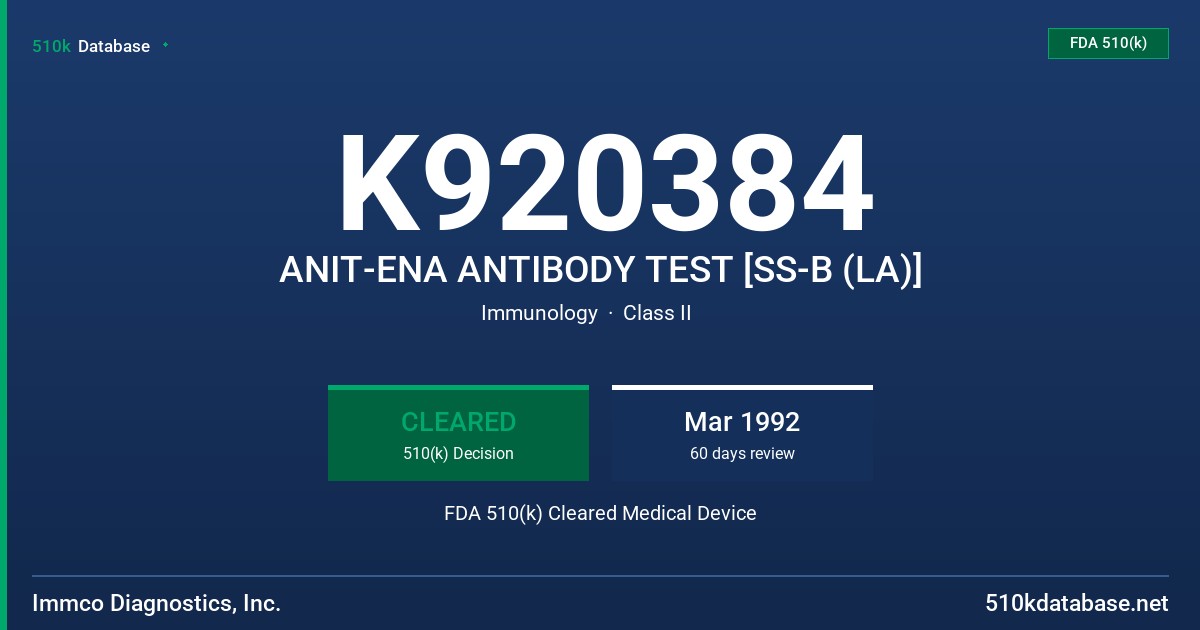 510k Database

FDA 510(k)

K920384

ANIT-ENA ANTIBODY TEST [SS-B (LA)]

Immunology · Class II

CLEARED
510(k) Decision

Mar 1992
60 days review

FDA 510(k) Cleared Medical Device

Immco Diagnostics, Inc.

510kdatabase.net