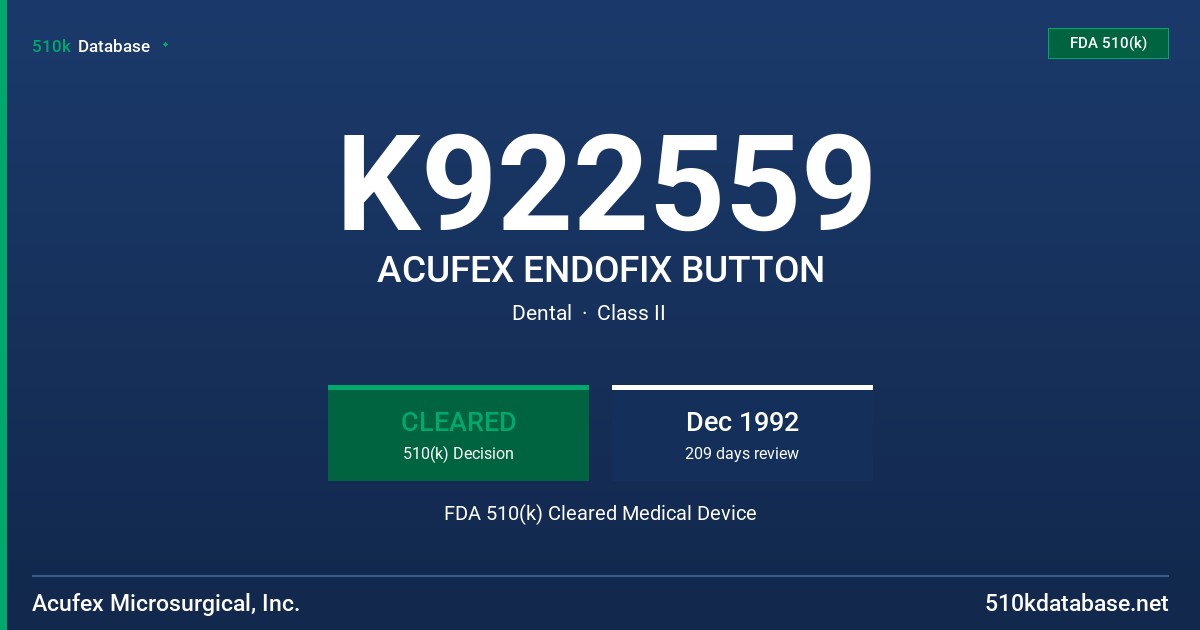 510k Database

FDA 510(k)

K922559

ACUFEX ENDOFIX BUTTON

Dental · Class II

CLEARED
510(k) Decision

Dec 1992
209 days review

FDA 510(k) Cleared Medical Device

Acufex Microsurgical, Inc.

510kdatabase.net