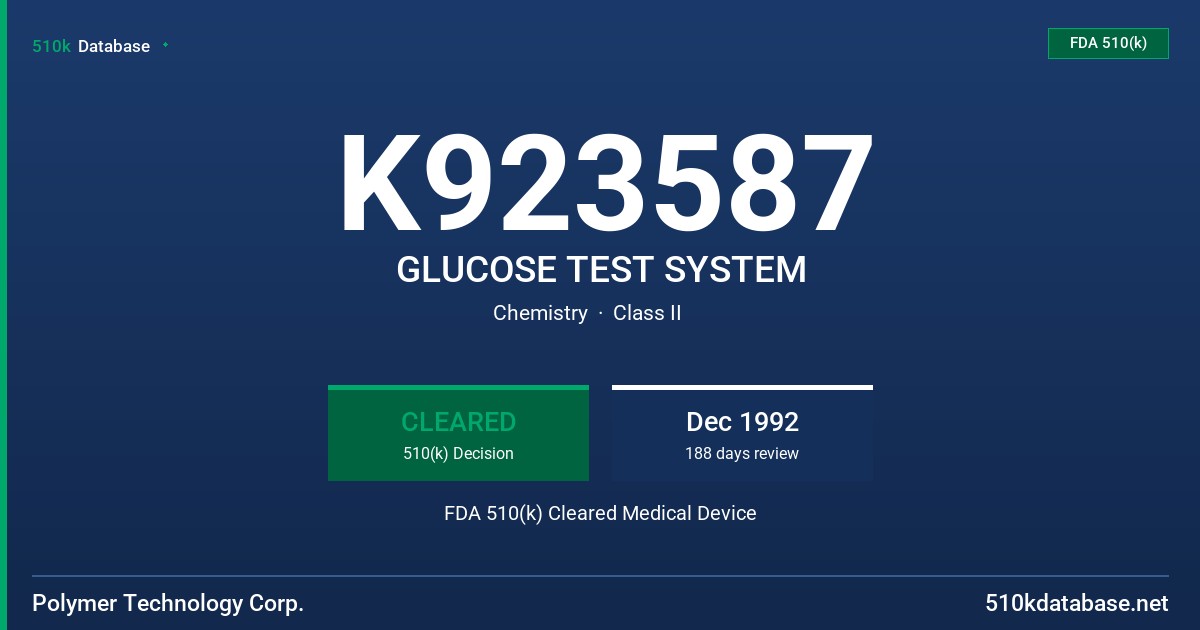 510k Database

FDA 510(k)

K923587

GLUCOSE TEST SYSTEM

Chemistry · Class II

CLEARED
510(k) Decision

Dec 1992
188 days review

FDA 510(k) Cleared Medical Device

Polymer Technology Corp.

510kdatabase.net