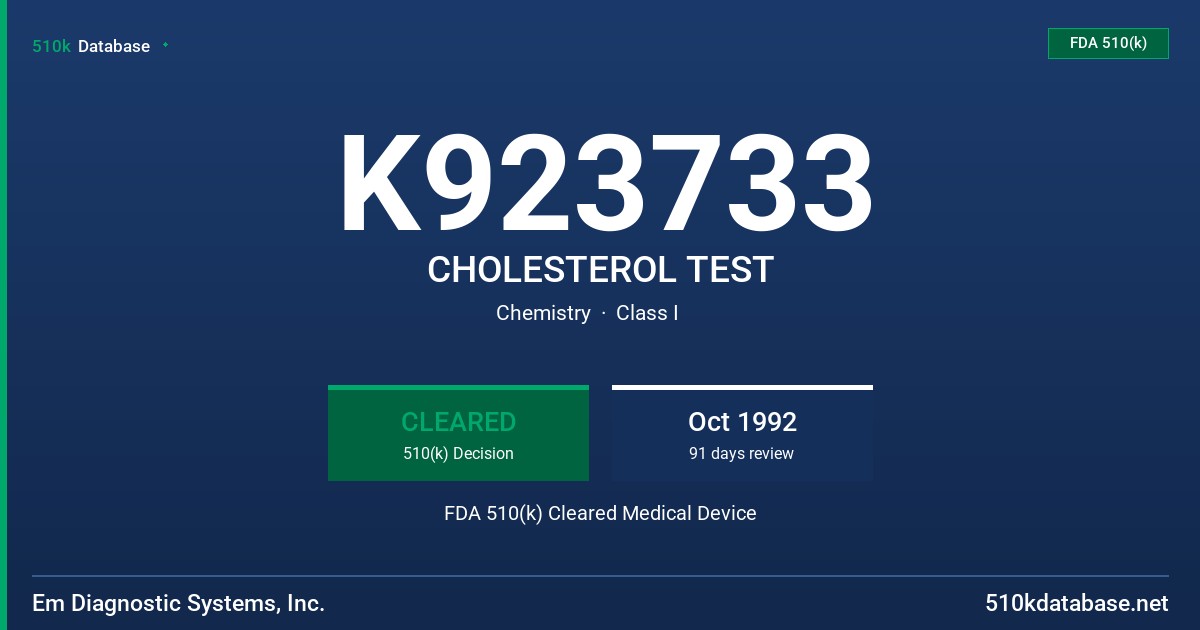 510k Database

FDA 510(k)

K923733

CHOLESTEROL TEST

Chemistry · Class I

CLEARED
510(k) Decision

Oct 1992
91 days review

FDA 510(k) Cleared Medical Device

Em Diagnostic Systems, Inc.

510kdatabase.net