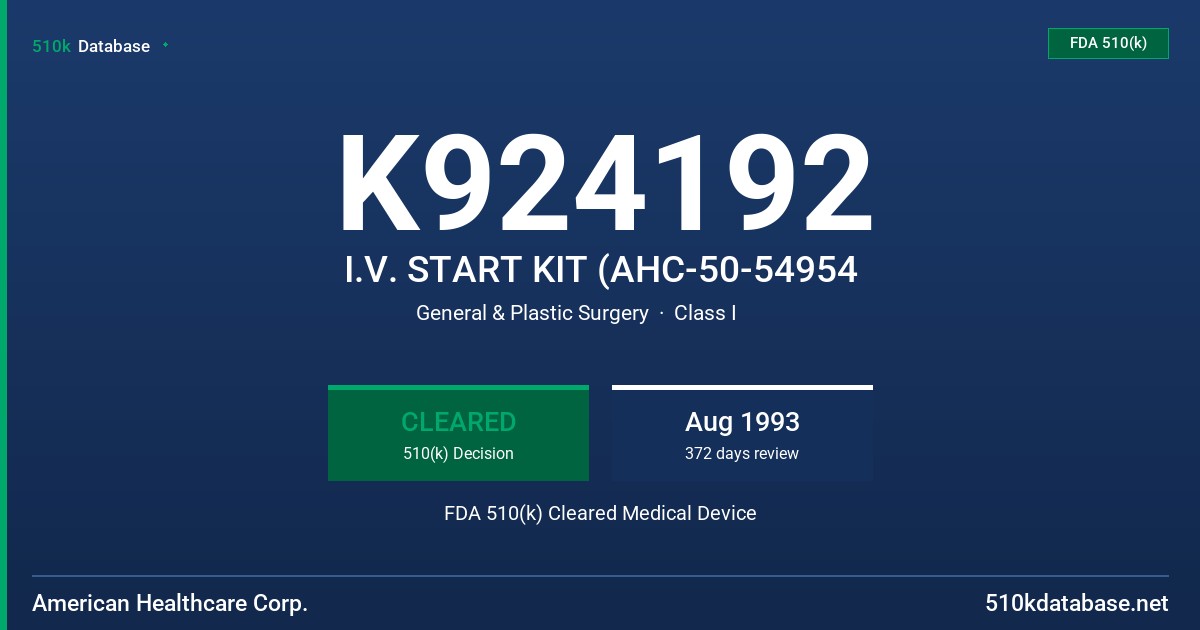 510k Database

FDA 510(k)

K924192

I.V. START KIT (AHC-50-54954

General & Plastic Surgery · Class I

CLEARED
510(k) Decision

Aug 1993
372 days review

FDA 510(k) Cleared Medical Device

American Healthcare Corp.

510kdatabase.net