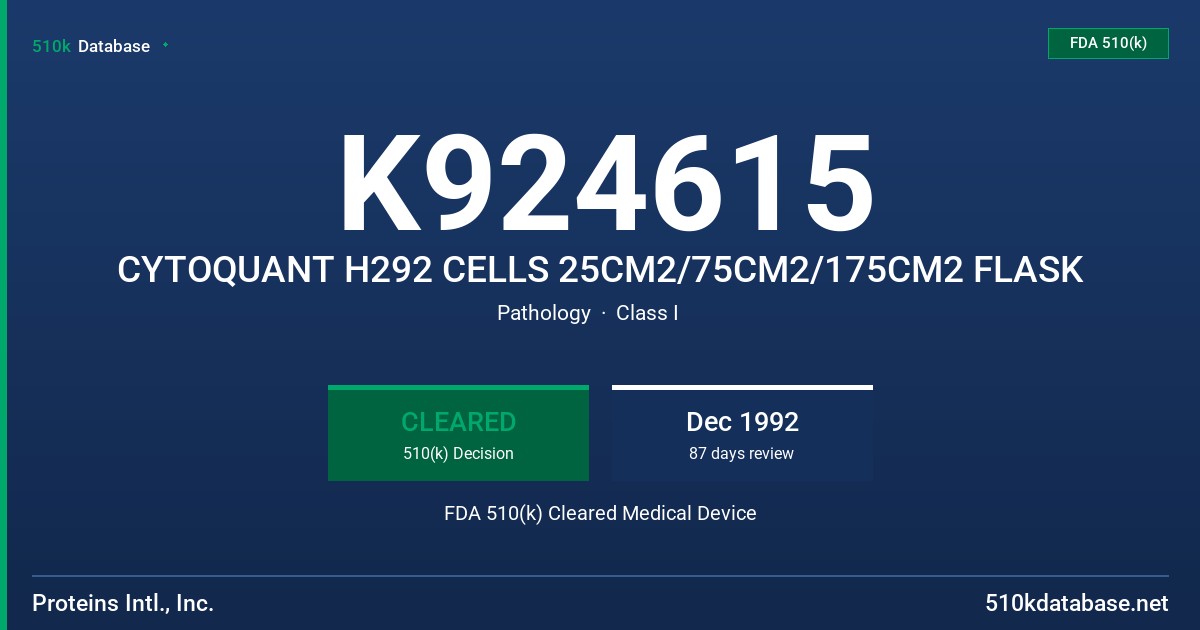 510k Database

FDA 510(k)

K924615

CYTOQUANT H292 CELLS 25CM2/75CM2/175CM2 FLASK

Pathology · Class I

CLEARED
510(k) Decision

Dec 1992
87 days review

FDA 510(k) Cleared Medical Device

Proteins Intl., Inc.

510kdatabase.net