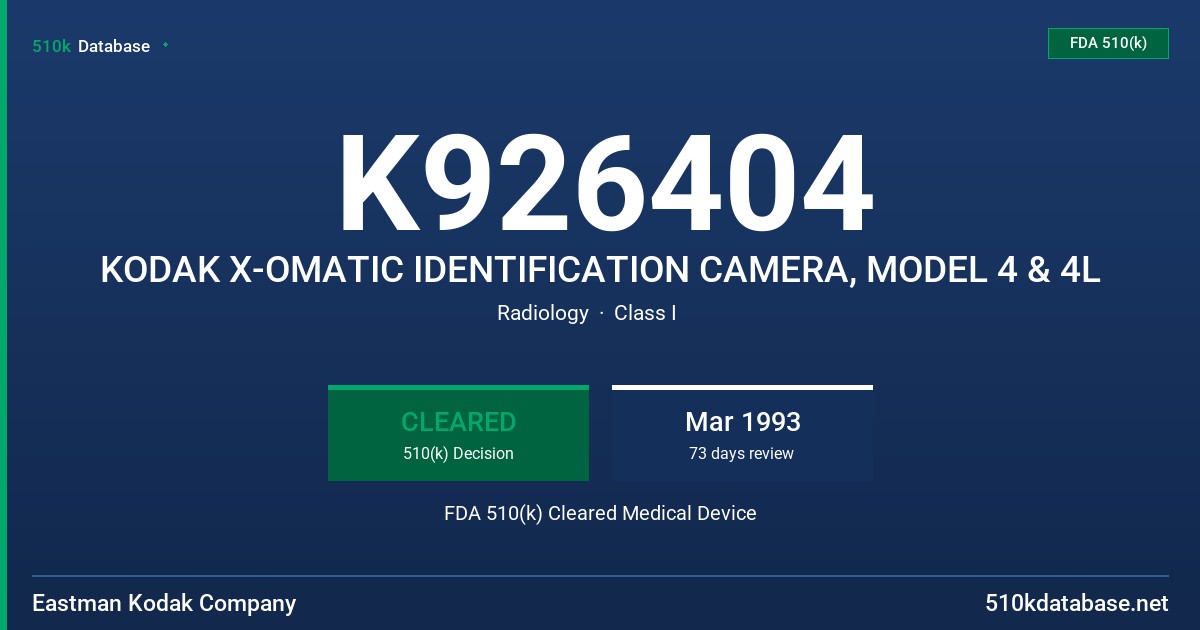 510k Database

FDA 510(k)

K926404

KODAK X-OMATIC IDENTIFICATION CAMERA, MODEL 4 & 4L

Radiology · Class I

CLEARED
510(k) Decision

Mar 1993
73 days review

FDA 510(k) Cleared Medical Device

Eastman Kodak Company

510kdatabase.net