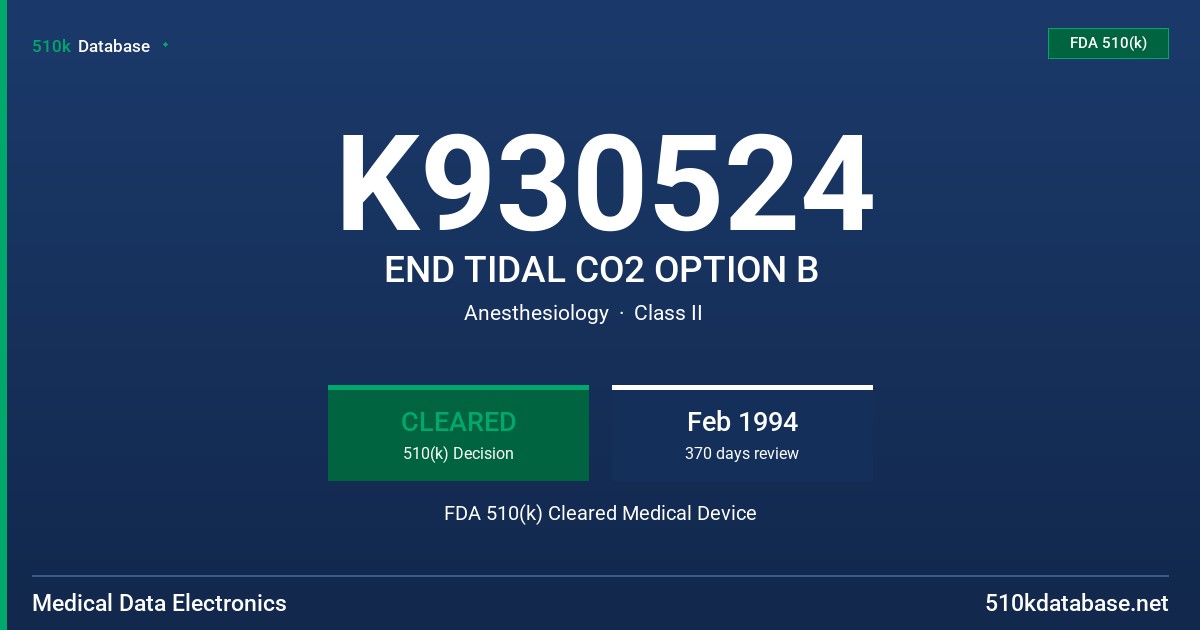 510k Database

FDA 510(k)

K930524

END TIDAL CO2 OPTION B

Anesthesiology · Class II

CLEARED
510(k) Decision

Feb 1994
370 days review

FDA 510(k) Cleared Medical Device

Medical Data Electronics

510kdatabase.net