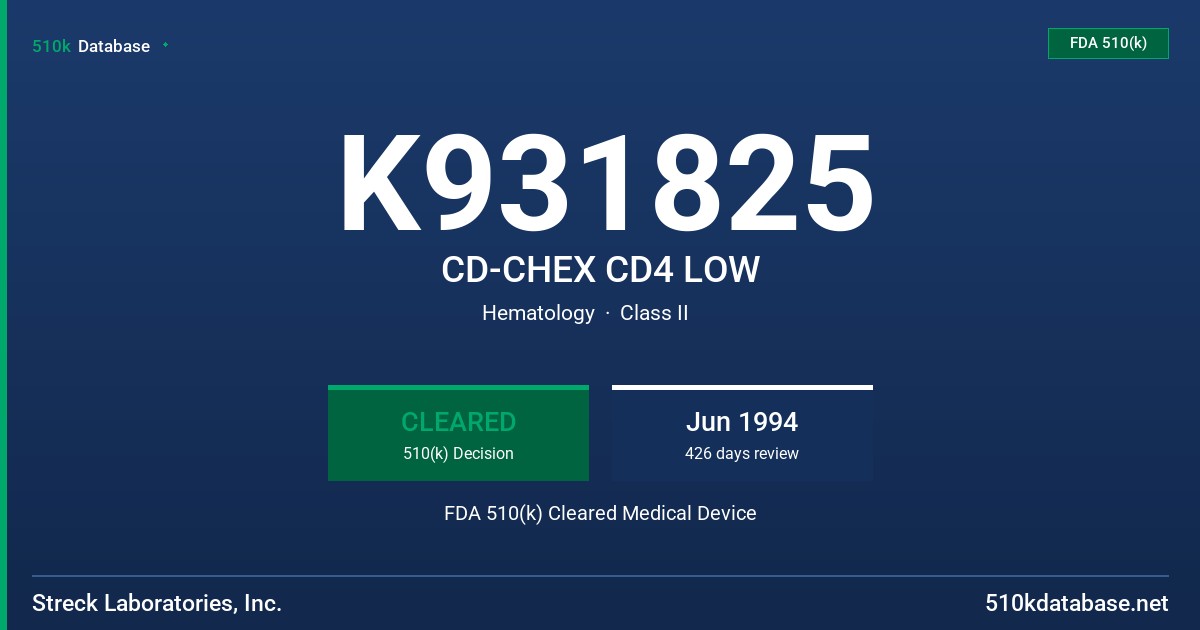 510k Database

FDA 510(k)

K931825

CD-CHEX CD4 LOW

Hematology · Class II

CLEARED
510(k) Decision

Jun 1994
426 days review

FDA 510(k) Cleared Medical Device

Streck Laboratories, Inc.

510kdatabase.net