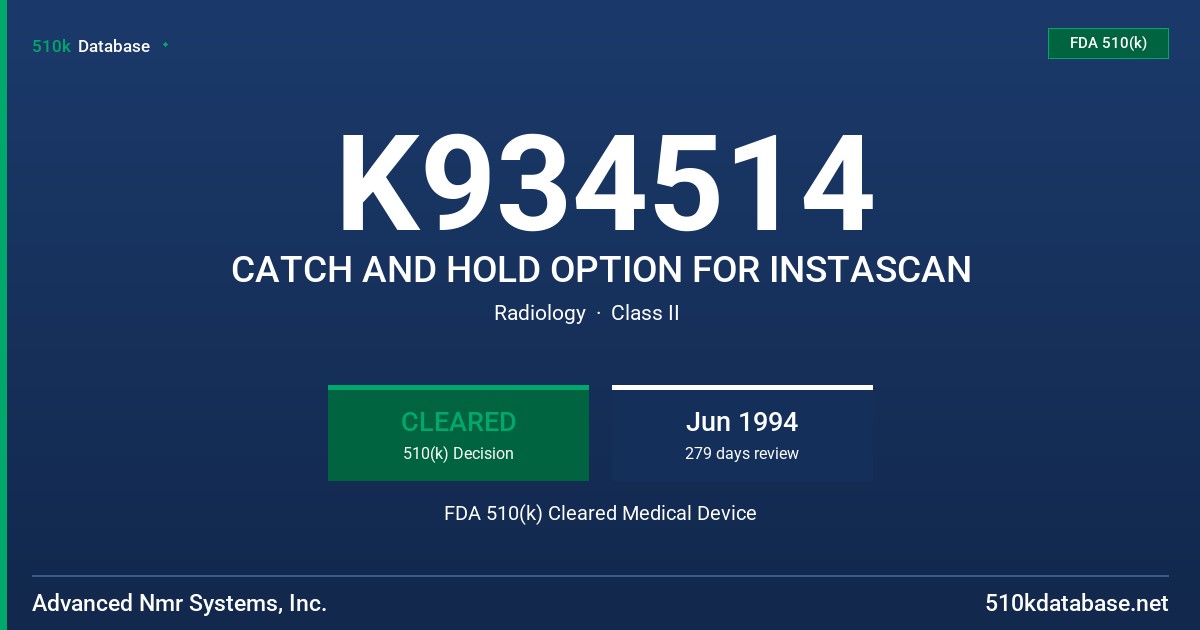 510k Database

FDA 510(k)

K934514

CATCH AND HOLD OPTION FOR INSTASCAN

Radiology · Class II

CLEARED
510(k) Decision

Jun 1994
279 days review

FDA 510(k) Cleared Medical Device

Advanced Nmr Systems, Inc.

510kdatabase.net