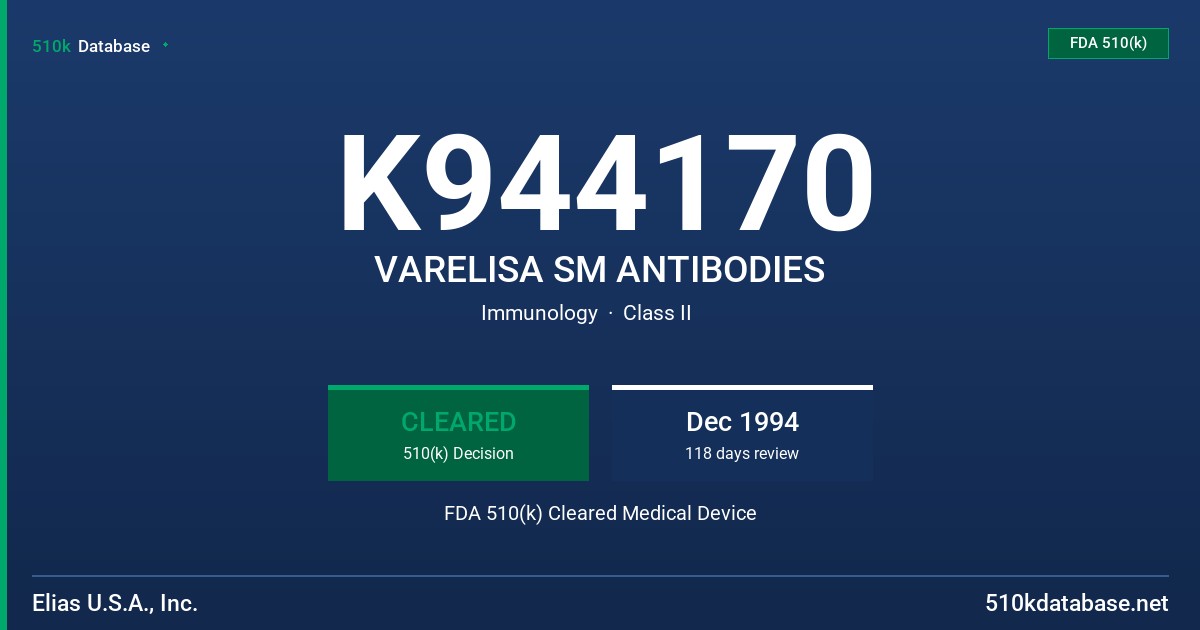 510k Database

FDA 510(k)

K944170

VARELISA SM ANTIBODIES

Immunology · Class II

CLEARED
510(k) Decision

Dec 1994
118 days review

FDA 510(k) Cleared Medical Device

Elias U.S.A., Inc.

510kdatabase.net