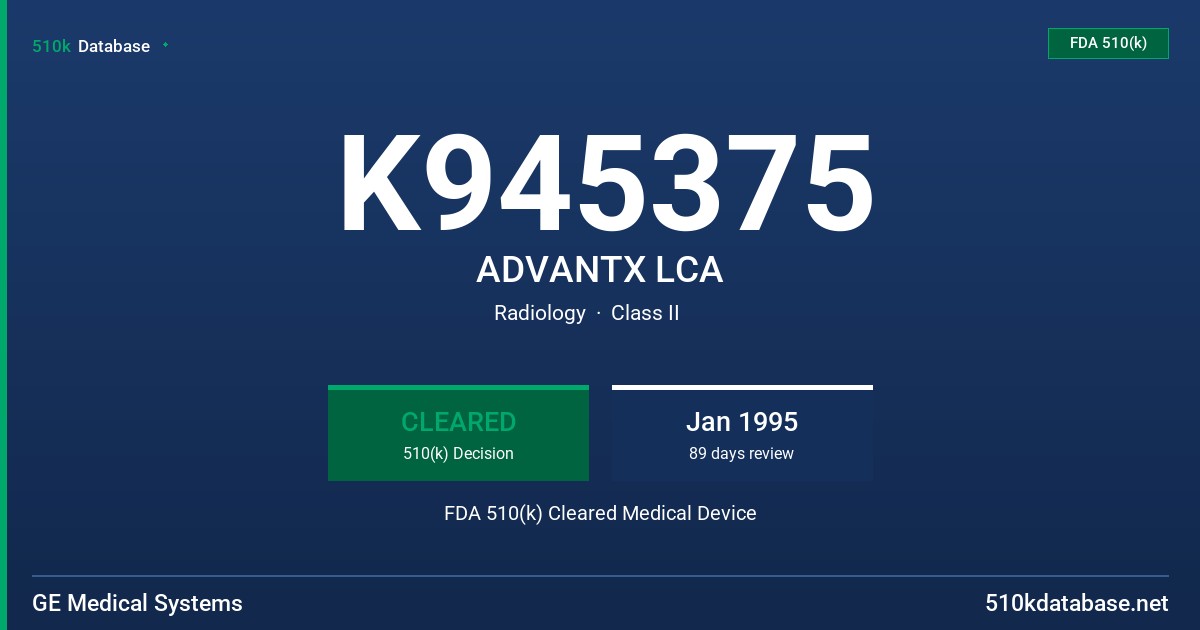 510k Database

FDA 510(k)

K945375

ADVANTX LCA

Radiology · Class II

CLEARED
510(k) Decision

Jan 1995
89 days review

FDA 510(k) Cleared Medical Device

GE Medical Systems

510kdatabase.net