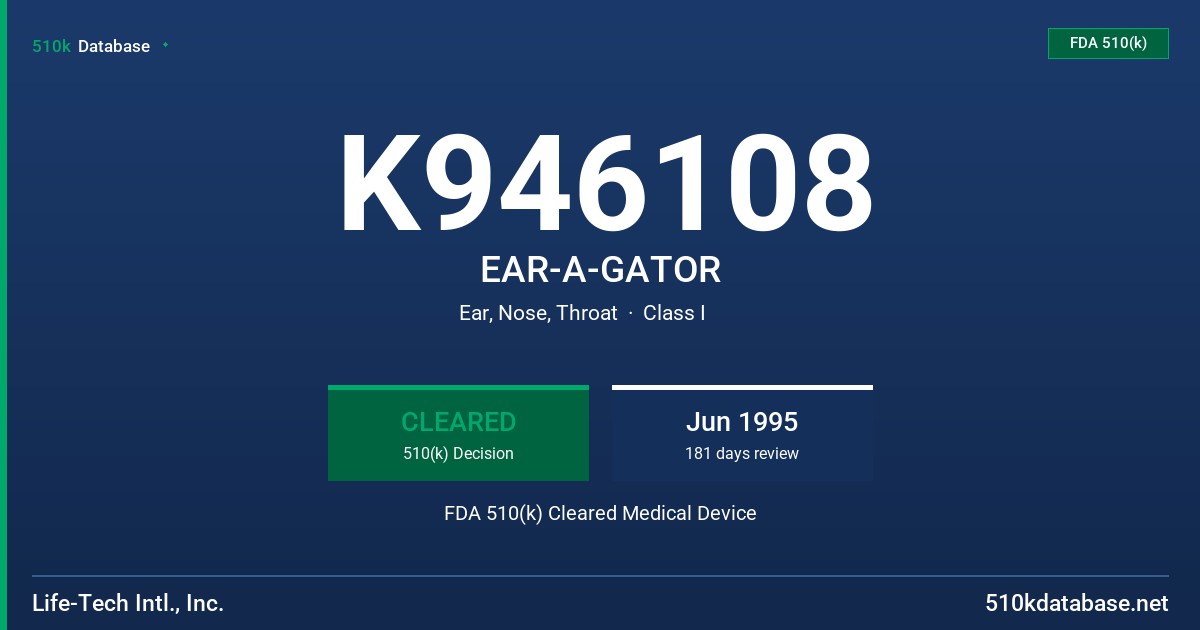 510k Database

FDA 510(k)

K946108

EAR-A-GATOR

Ear, Nose, Throat · Class I

CLEARED
510(k) Decision

Jun 1995
181 days review

FDA 510(k) Cleared Medical Device

Life-Tech Intl., Inc.

510kdatabase.net