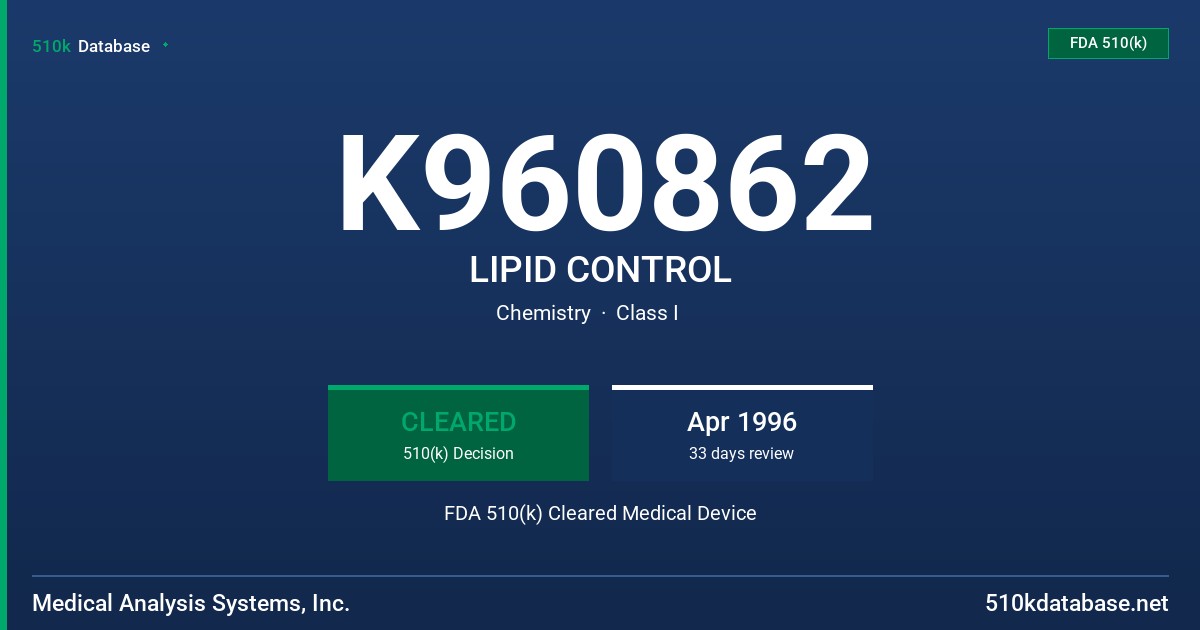 510k Database

FDA 510(k)

K960862

LIPID CONTROL

Chemistry · Class I

CLEARED
510(k) Decision

Apr 1996
33 days review

FDA 510(k) Cleared Medical Device

Medical Analysis Systems, Inc.

510kdatabase.net