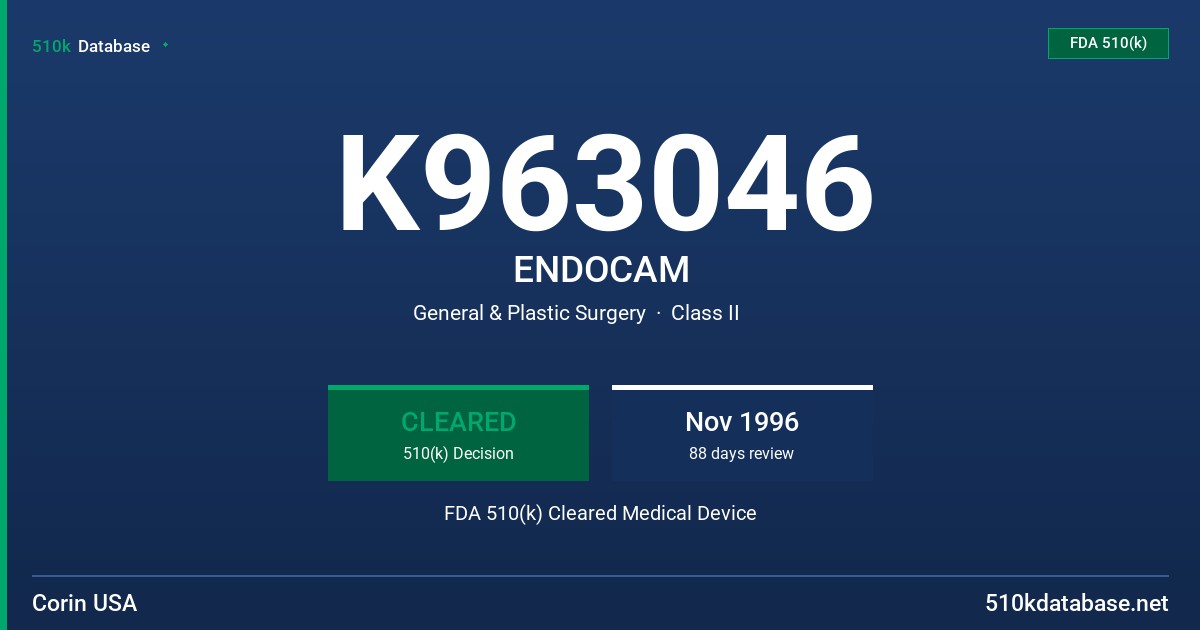 510k Database

FDA 510(k)

K963046

ENDOCAM

General & Plastic Surgery · Class II

CLEARED
510(k) Decision

Nov 1996
88 days review

FDA 510(k) Cleared Medical Device

Corin USA

510kdatabase.net