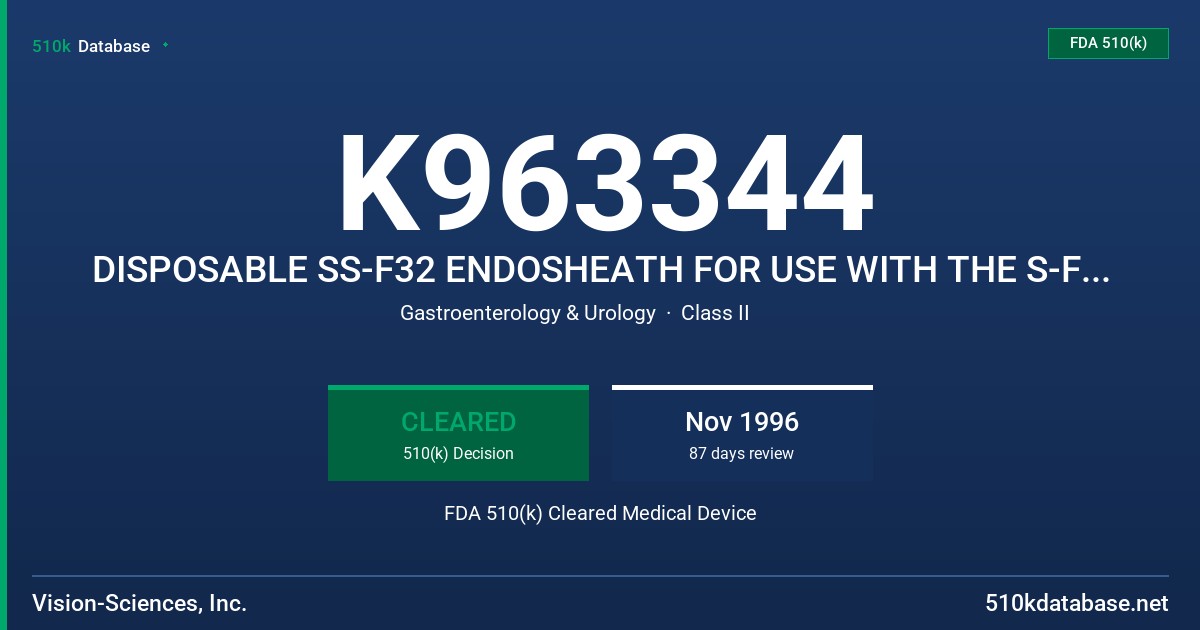 510k Database

FDA 510(k)

K963344

DISPOSABLE SS-F32 ENDOSHEATH FOR USE WITH THE S-F...

Gastroenterology & Urology · Class II

CLEARED
510(k) Decision

Nov 1996
87 days review

FDA 510(k) Cleared Medical Device

Vision-Sciences, Inc.

510kdatabase.net