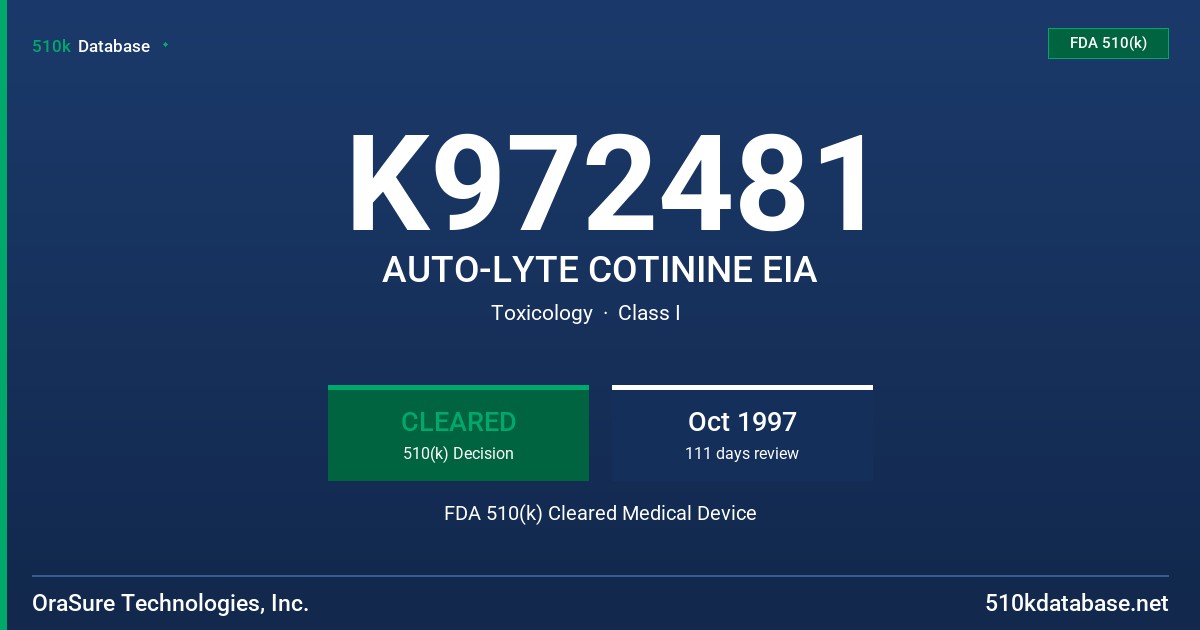 510k Database

FDA 510(k)

K972481

AUTO-LYTE COTININE EIA

Toxicology · Class I

CLEARED
510(k) Decision

Oct 1997
111 days review

FDA 510(k) Cleared Medical Device

OraSure Technologies, Inc.

510kdatabase.net