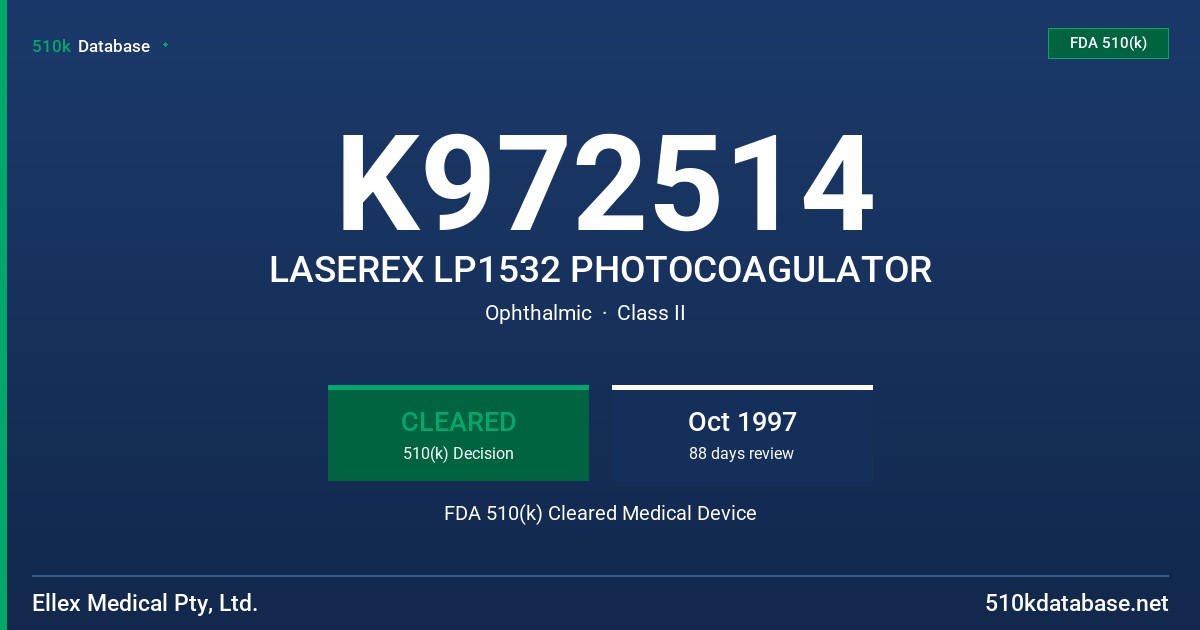 510k Database

FDA 510(k)

K972514

LASEREX LP1532 PHOTOCOAGULATOR

Ophthalmic · Class II

CLEARED
510(k) Decision

Oct 1997
88 days review

FDA 510(k) Cleared Medical Device

Ellex Medical Pty, Ltd.

510kdatabase.net