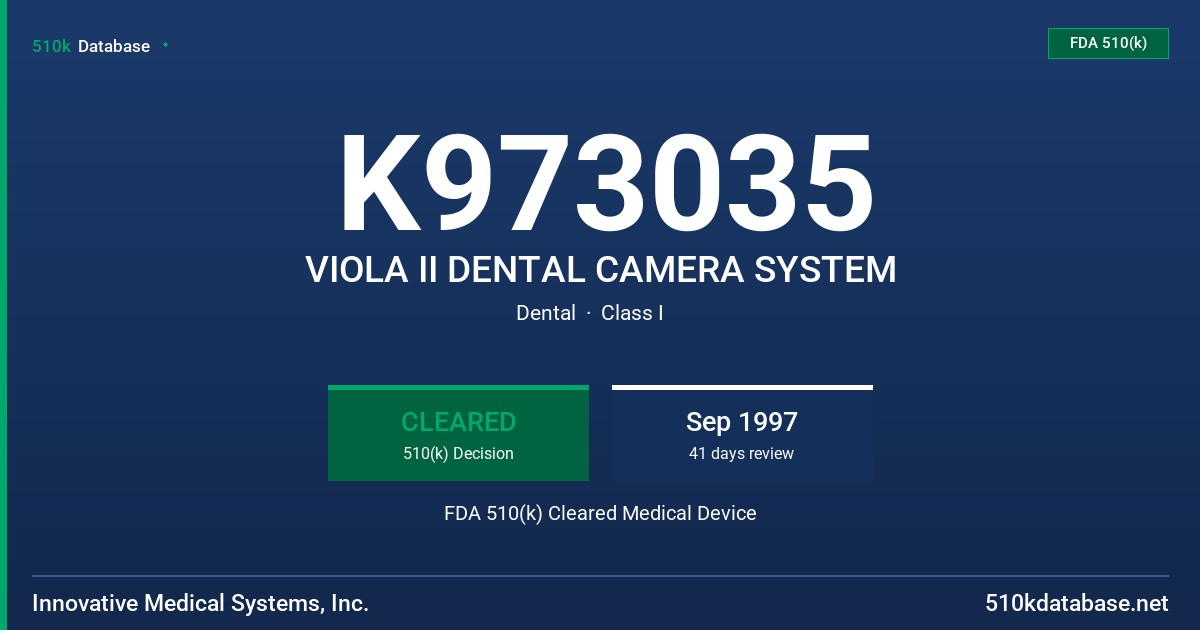 510k Database

FDA 510(k)

K973035

VIOLA II DENTAL CAMERA SYSTEM

Dental · Class I

CLEARED
510(k) Decision

Sep 1997
41 days review

FDA 510(k) Cleared Medical Device

Innovative Medical Systems, Inc.

510kdatabase.net