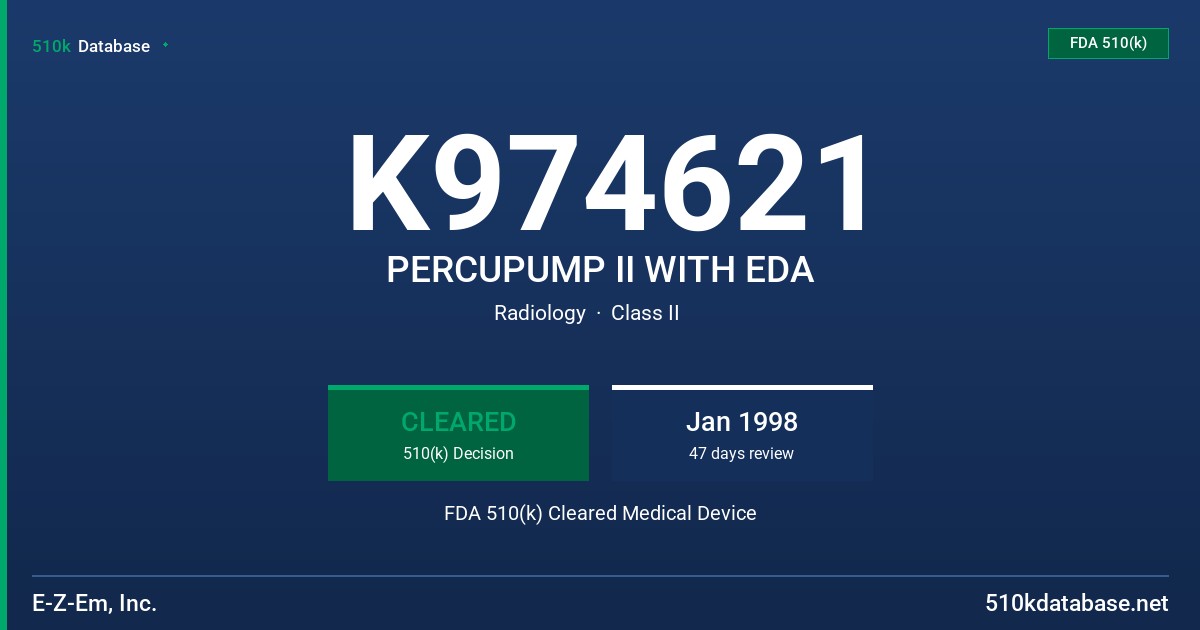 510k Database

FDA 510(k)

K974621

PERCUPUMP II WITH EDA

Radiology · Class II

CLEARED
510(k) Decision

Jan 1998
47 days review

FDA 510(k) Cleared Medical Device

E-Z-Em, Inc.

510kdatabase.net