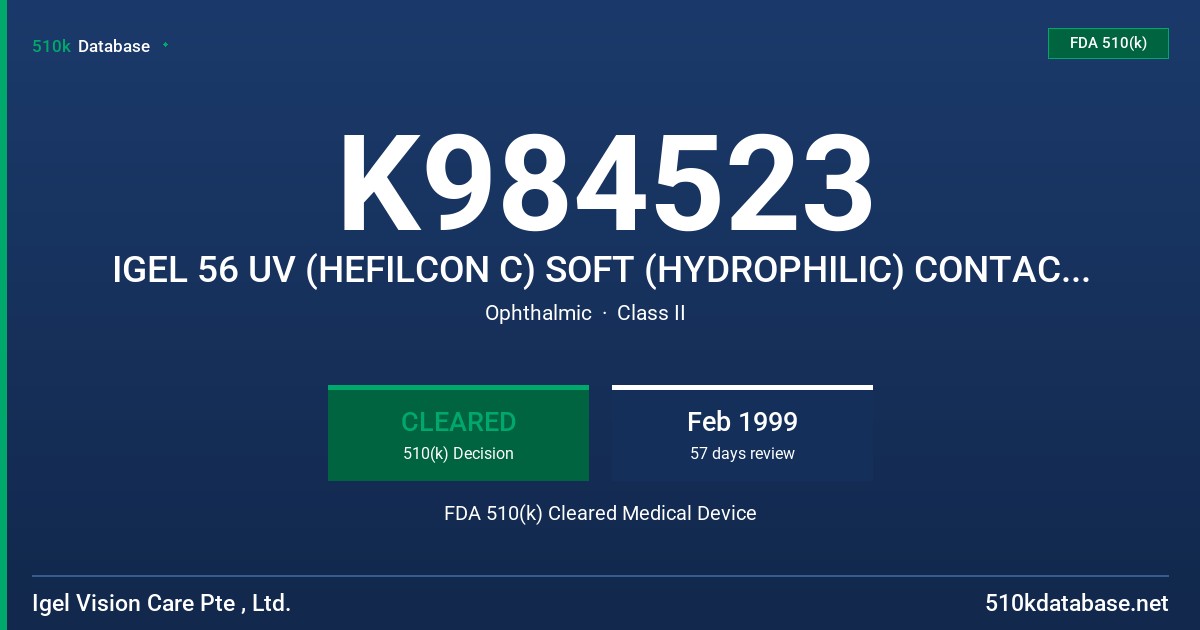 510k Database

FDA 510(k)

K984523

IGEL 56 UV (HEFILCON C) SOFT (HYDROPHILIC) CONTAC...

Ophthalmic · Class II

CLEARED
510(k) Decision

Feb 1999
57 days review

FDA 510(k) Cleared Medical Device

Igel Vision Care Pte , Ltd.

510kdatabase.net