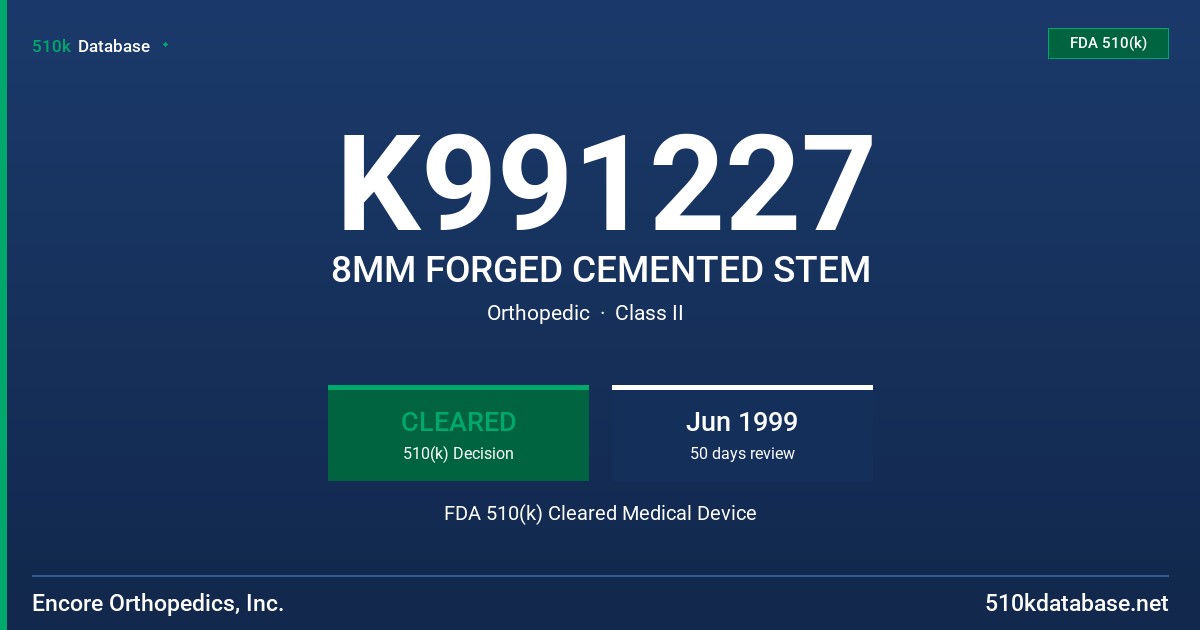 510k Database

FDA 510(k)

K991227

8MM FORGED CEMENTED STEM

Orthopedic · Class II

CLEARED
510(k) Decision

Jun 1999
50 days review

FDA 510(k) Cleared Medical Device

Encore Orthopedics, Inc.

510kdatabase.net