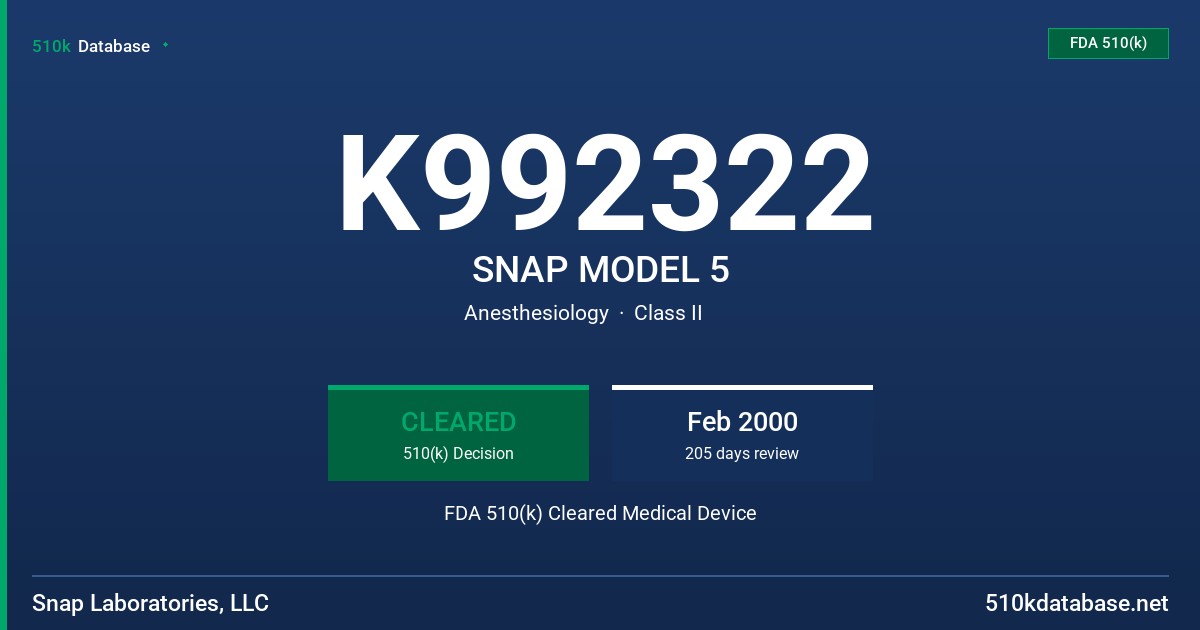 510k Database

FDA 510(k)

K992322

SNAP MODEL 5

Anesthesiology · Class II

CLEARED
510(k) Decision

Feb 2000
205 days review

FDA 510(k) Cleared Medical Device

Snap Laboratories, LLC

510kdatabase.net