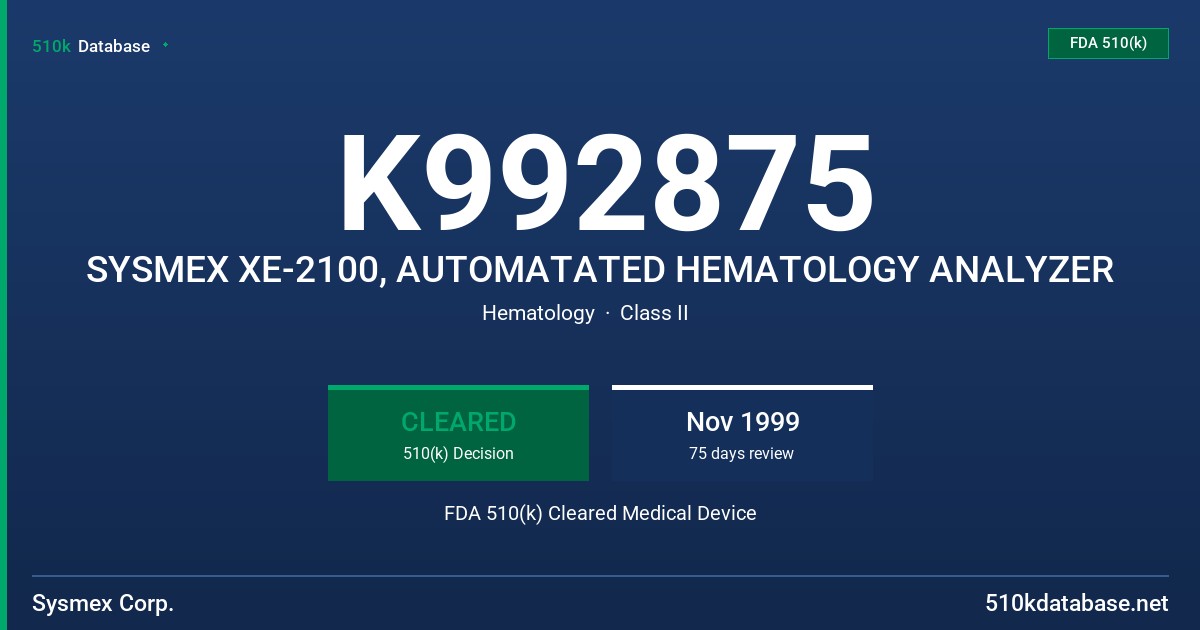 510k Database

FDA 510(k)

K992875

SYSMEX XE-2100, AUTOMATATED HEMATOLOGY ANALYZER

Hematology · Class II

CLEARED
510(k) Decision

Nov 1999
75 days review

FDA 510(k) Cleared Medical Device

Sysmex Corp.

510kdatabase.net